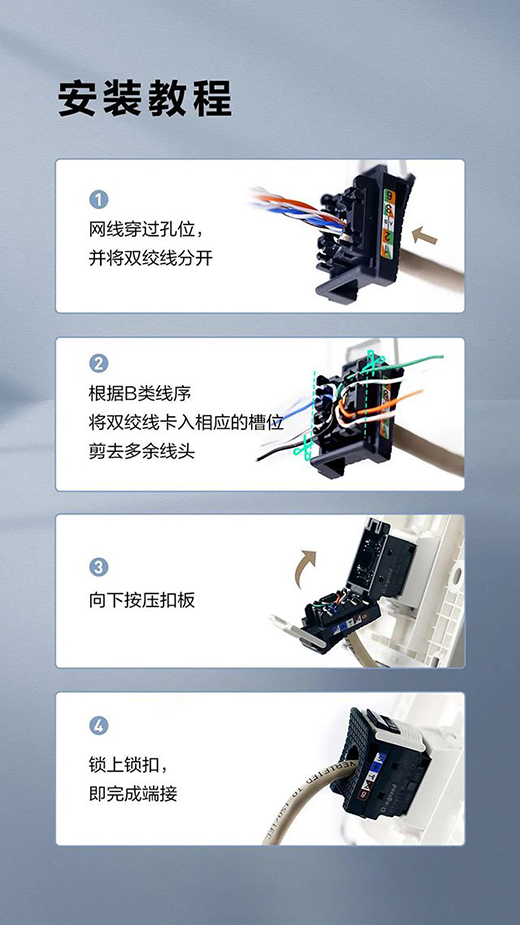 安装教程

1
网线穿过孔位，
并将双绞线分开

2
根据B类线序
将双绞线卡入相应的槽位
剪去多余线头

3
向下按压扣板

4
锁上锁扣，
即完成端接